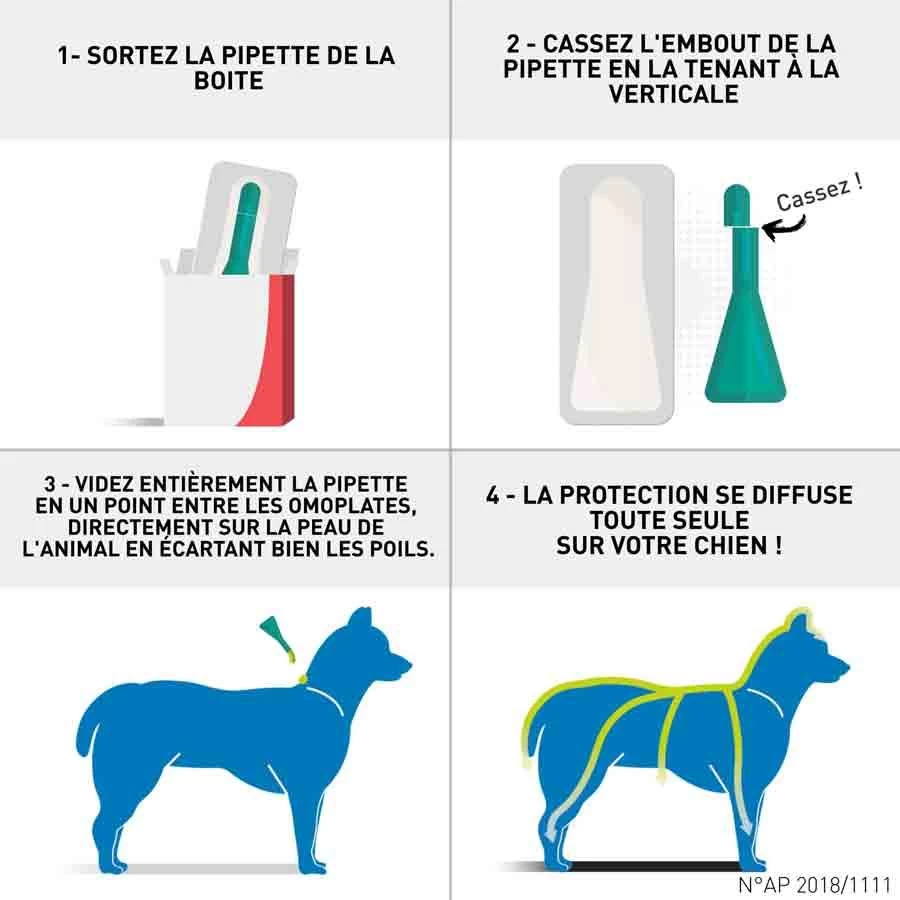 1- SORTEZ LA PIPETTE DE LA BOITE

2 - CASSEZ L'EMBOUT DE LA PIPETTE EN LA TENANT À LA VERTICALE

Cassez !

3 - VIDEZ ENTIÈREMENT LA PIPETTE EN UN POINT ENTRE LES OMOPLATES, DIRECTEMENT SUR LA PEAU DE L'ANIMAL EN ÉCARTANT BIEN LES POILS.

4 - LA PROTECTION SE DIFFUSE TOUTE SEULE SUR VOTRE CHIEN !

N°AP 2018/1111